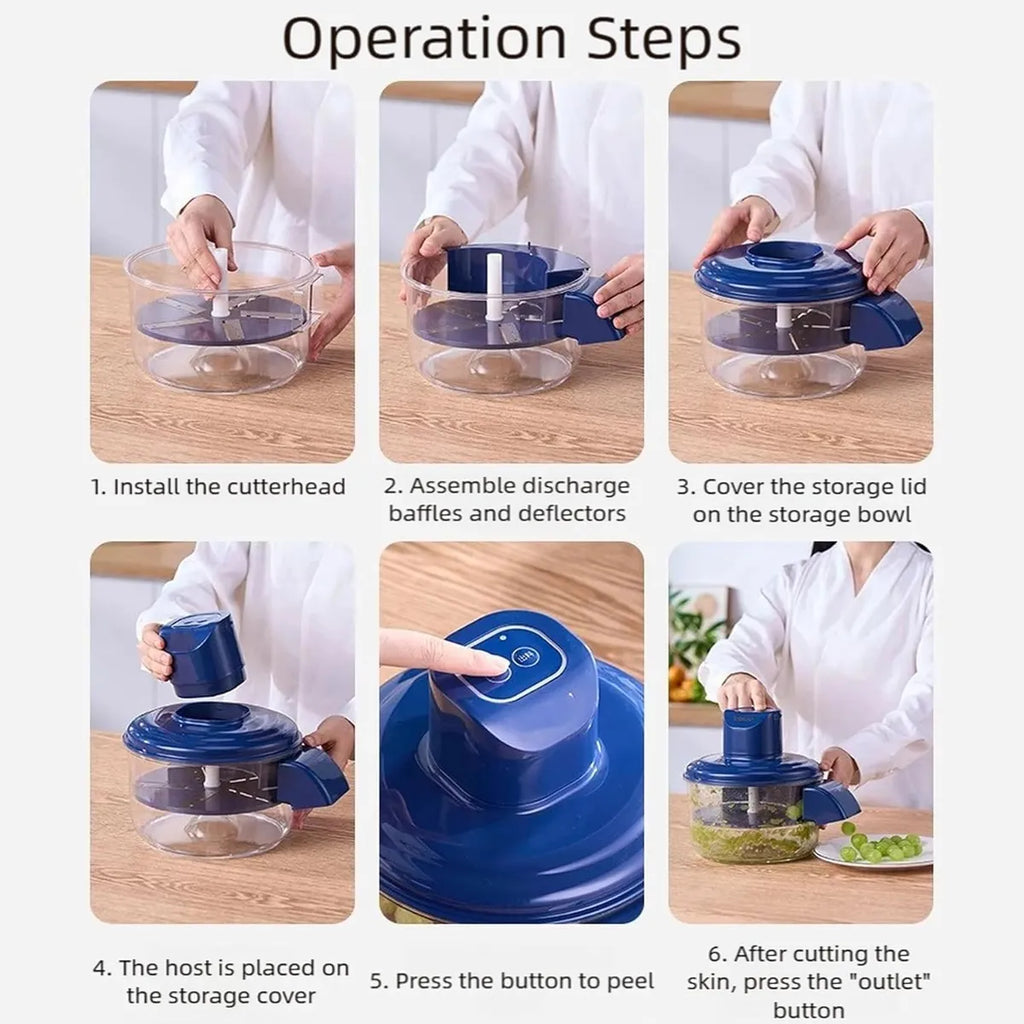 Operation Steps

1. Install the cutterhead

2. Assemble discharge baffles and deflectors

3. Cover the storage lid on the storage bowl

4. The host is placed on the storage cover

5. Press the button to peel

6. After cutting the skin, press the "outlet" button